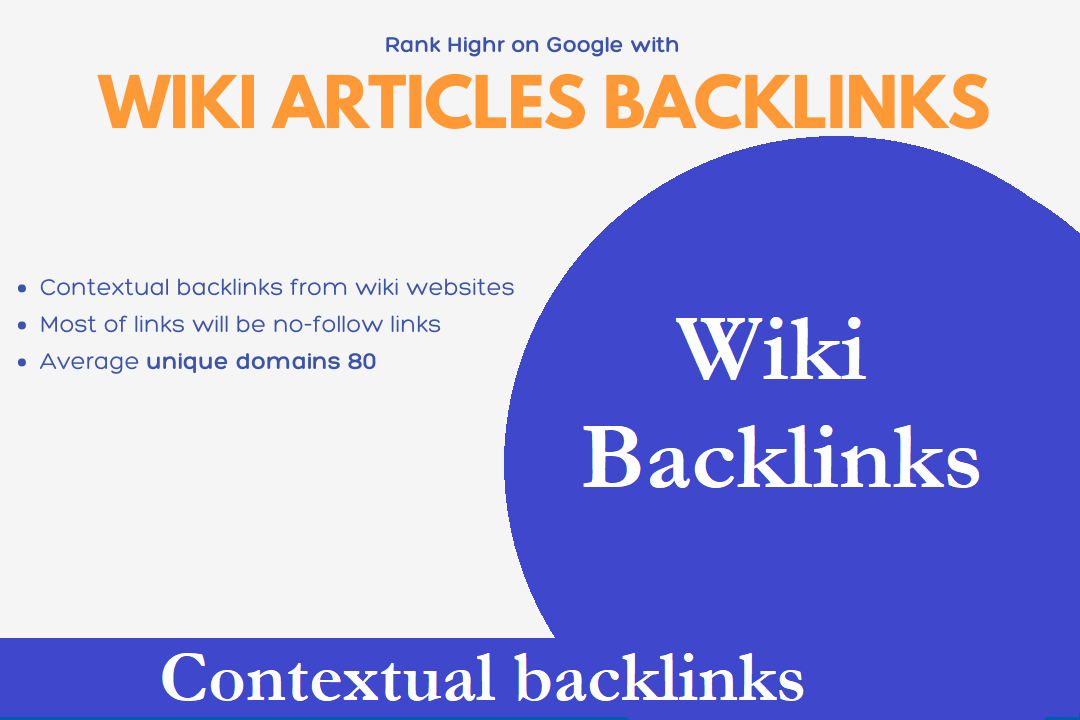 Rank Highr on Google with

WIKI ARTICLES BACKLINKS

• Contextual backlinks from wiki websites
• Most of links will be no-follow links
• Average unique domains 80

Wiki Backlinks

Contextual backlinks